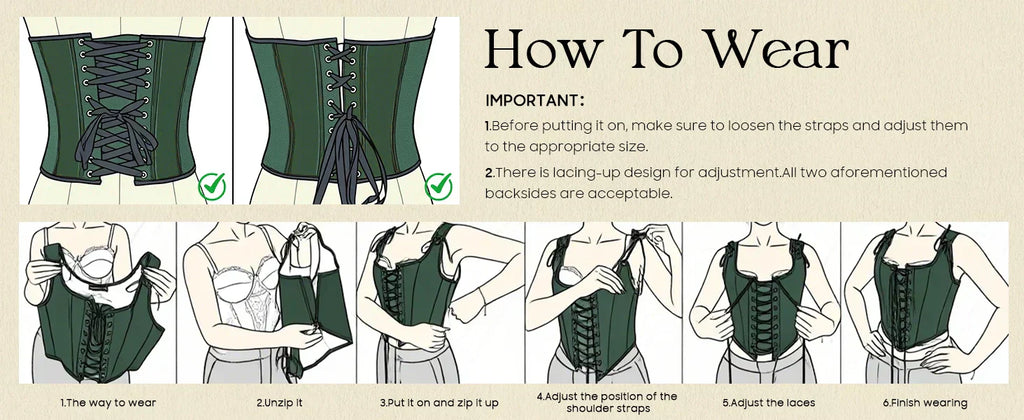 How To Wear

IMPORTANT:

1.Before putting it on, make sure to loosen the straps and adjust them to the appropriate size.

2.There is lacing-up design for adjustment.All two aforementioned backsides are acceptable.

1.The way to wear

2.Unzip it

3.Put it on and zip it up

4.Adjust the position of the shoulder straps

5.Adjust the laces

6.Finish wearing